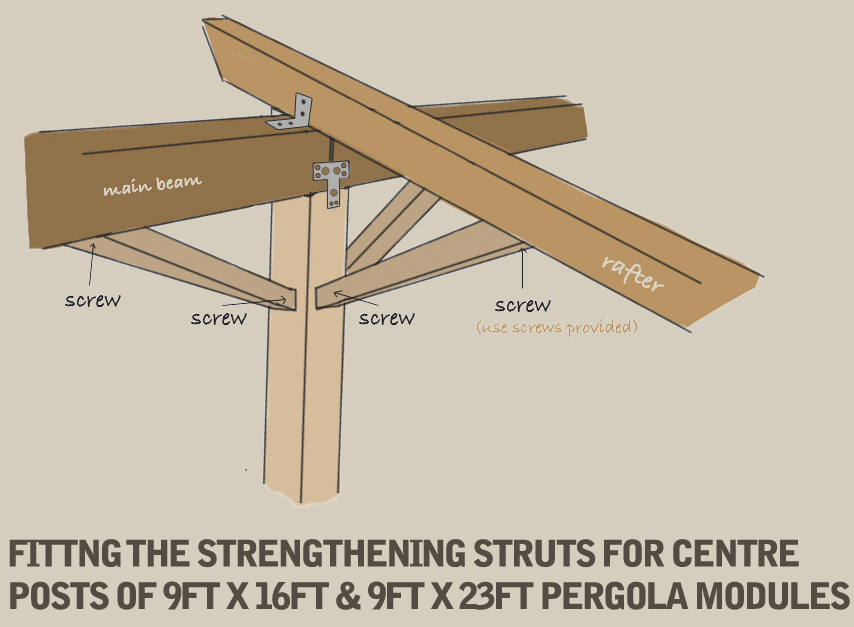 main beam

rafter

screw

screw

screw

screw
(use screws provided)

FITTNG THE STRENGTHENING STRUTS FOR CENTRE POSTS OF 9FT X 16FT & 9FT X 23FT PERGOLA MODULES