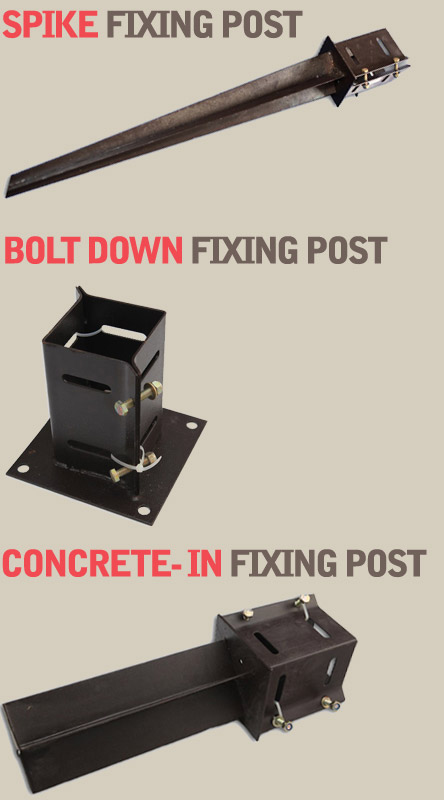 SPIKE FIXING POST

BOLT DOWN FIXING POST

CONCRETE- IN FIXING POST