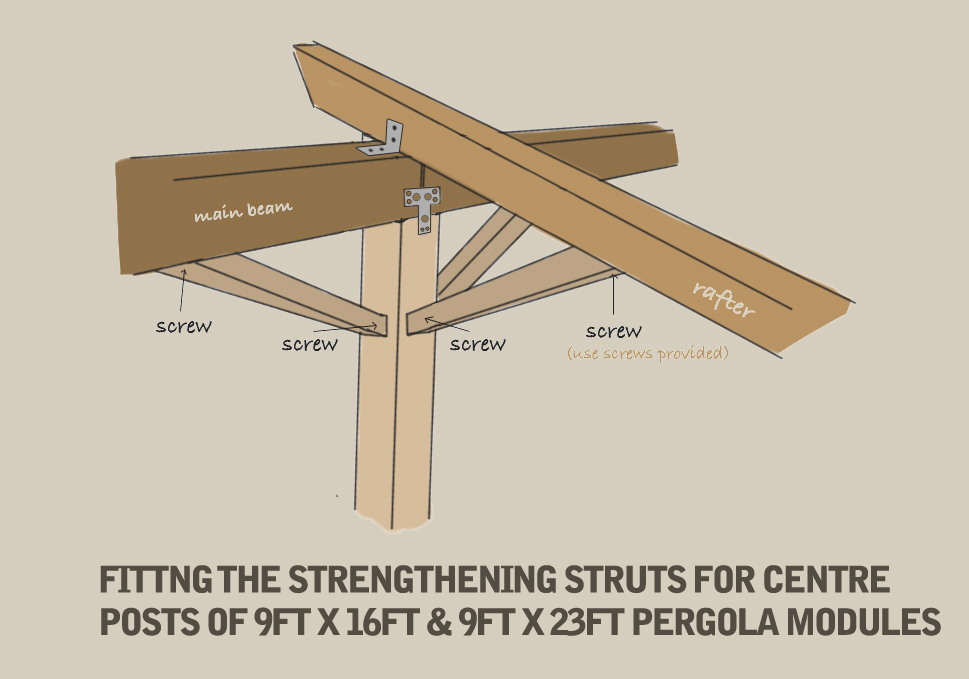 main beam

rafter

screw

screw

screw

screw
(use screws provided)

FITTING THE STRENGTHENING STRUTS FOR CENTRE POSTS OF 9FT X 16FT & 9FT X 23FT PERGOLA MODULES